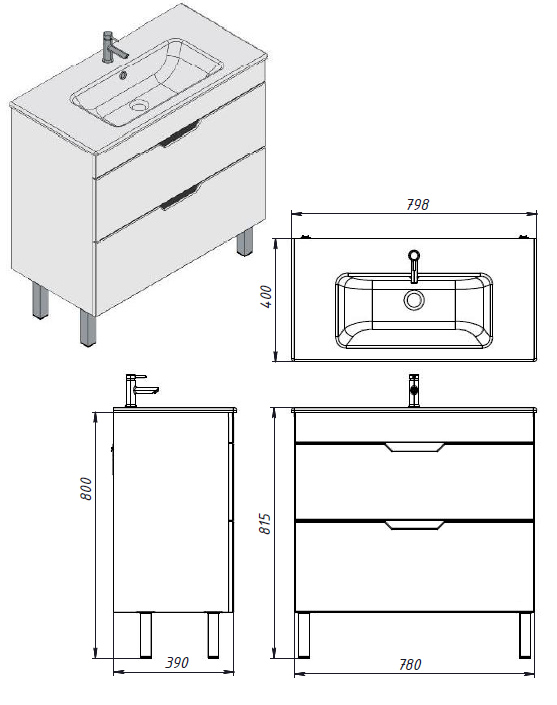 798
400
800
815
390
780